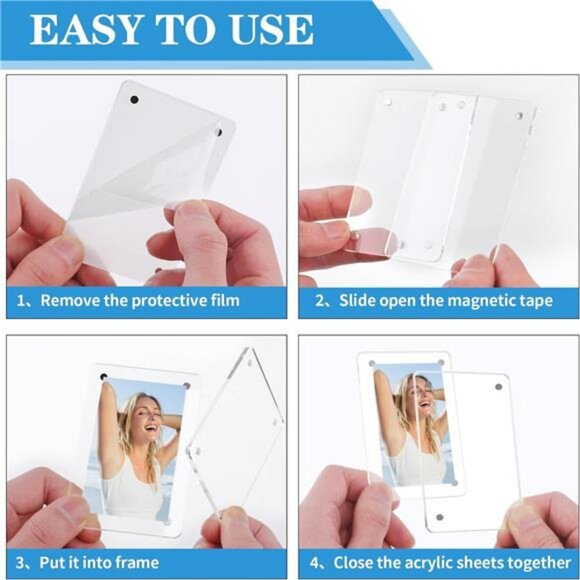 EASY TO USE

1、Remove the protective film

2、Slide open the magnetic tape

3、Put it into frame

4、Close the acrylic sheets together